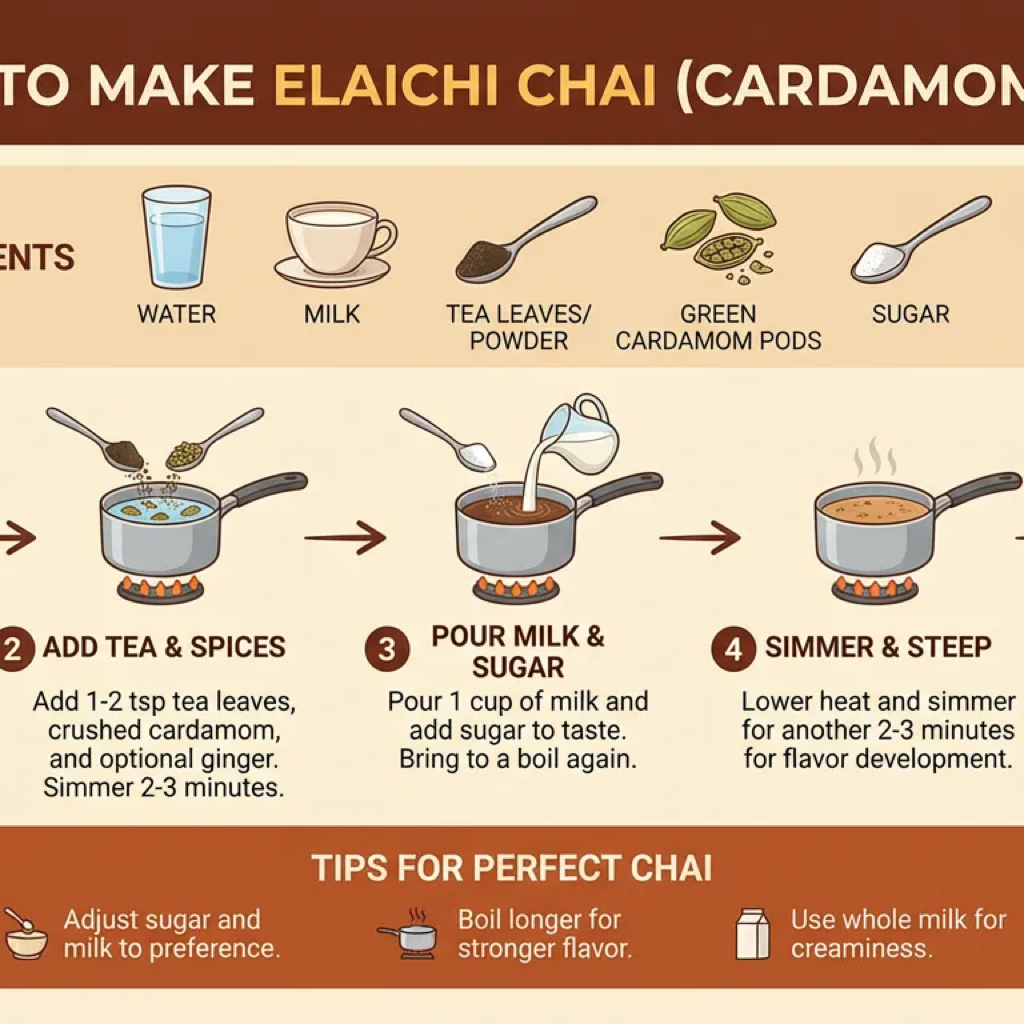 TO MAKE ELAICHI CHAI (CARDAMON

ENTS

WATER

MILK

TEA LEAVES/ POWDER

GREEN CARDAMOM PODS

SUGAR

2 ADD TEA & SPICES

Add 1-2 tsp tea leaves, crushed cardamom, and optional ginger. Simmer 2-3 minutes.

3 POUR MILK & SUGAR

Pour 1 cup of milk and add sugar to taste. Bring to a boil again.

4 SIMMER & STEEP

Lower heat and simmer for another 2-3 minutes for flavor development.

TIPS FOR PERFECT CHAI

Adjust sugar and milk to preference.

Boil longer for stronger flavor.

Use whole milk for creaminess.